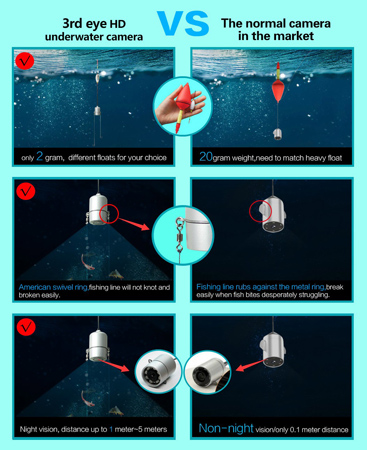 3rd eye HD underwater camera

VS

The normal camera in the market

√

only 2 gram, different floats for your choice

20gram weight,need to match heavy float

√

American swivel ring,fishing line will not knot and broken easily.

Fishing line rubs against the metal ring,break easily when fish bites desperately struggling.

√

Night vision, distance up to 1 meter~5 meters

Non-night vision/only 0.1 meter distance